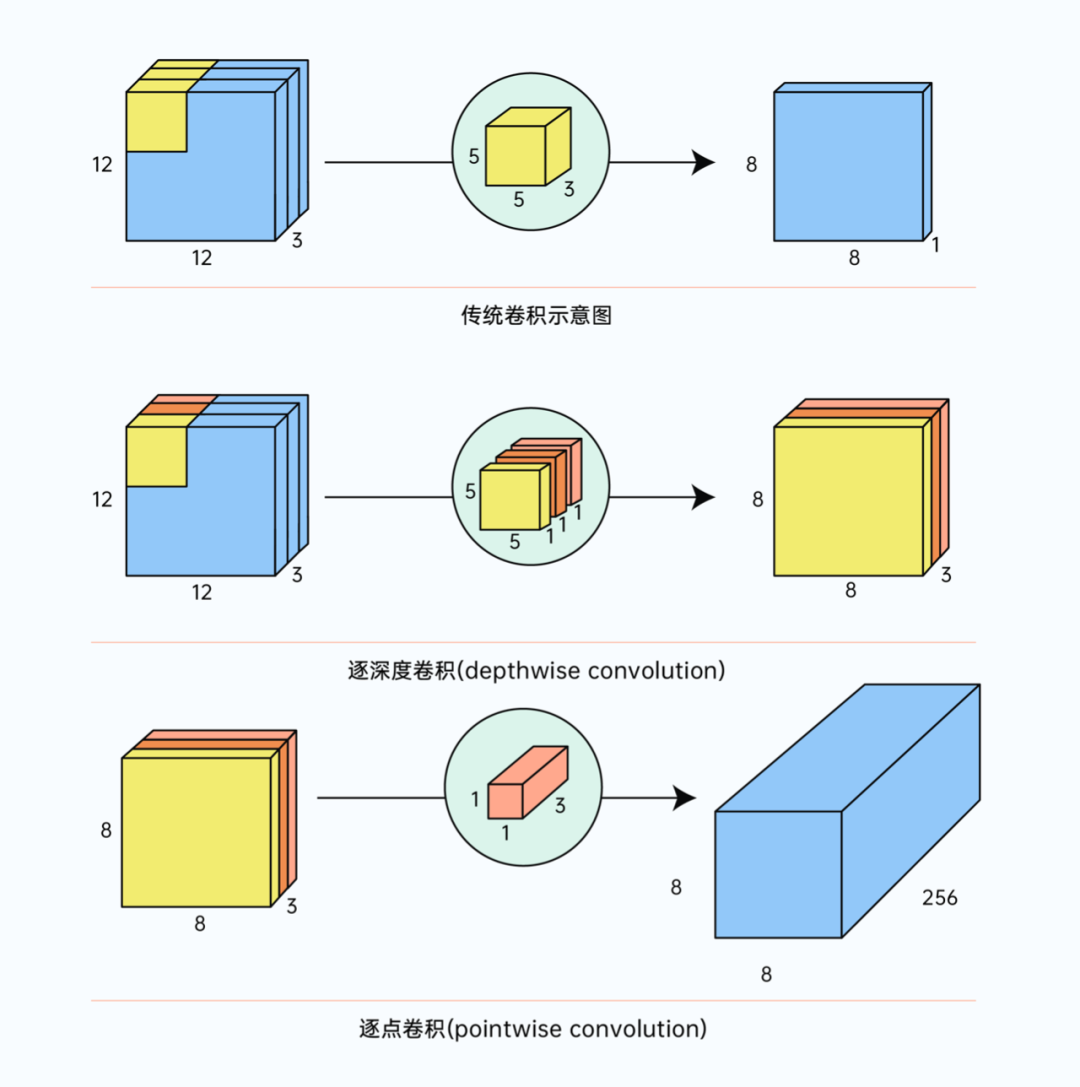 12
12
3
5
5
3
8
8
1

传统卷积示意图

12
12
3
5
5
1
1
1
8
8
3

逐深度卷积(depthwise convolution)

8
8
3
1
1
3
8
8
256

逐点卷积(pointwise convolution)