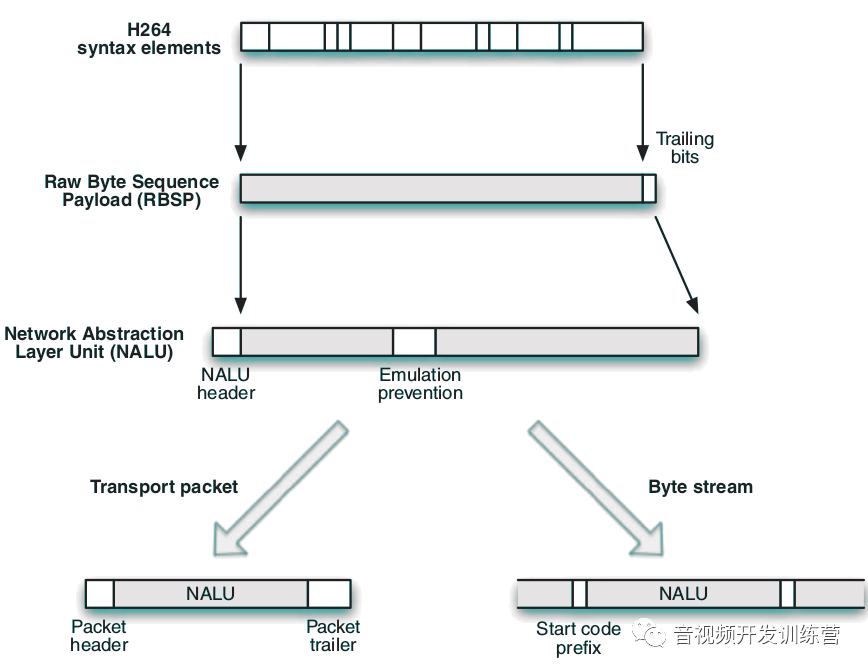 H264
syntax elements

Trailing
bits

Raw Byte Sequence
Payload (RBSP)

Network Abstraction
Layer Unit (NALU)

NALU
header

Emulation
prevention

Transport packet

Byte stream

NALU

Packet
header

Packet
trailer

NALU

Start code
prefix

音视频开发训练营