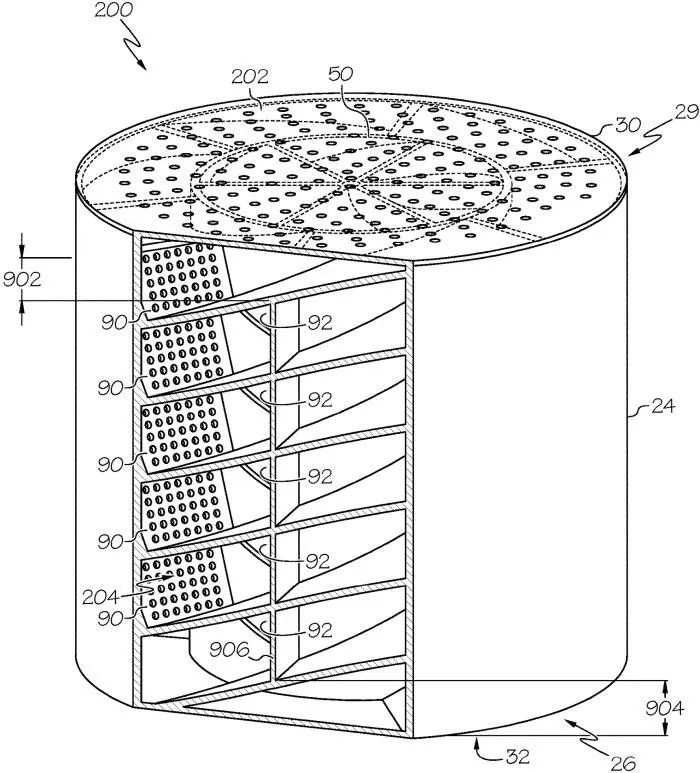 200
202
50
30
29
902
90
92
90
92
24
90
92
90
92
204
90
92
906
904
32
26