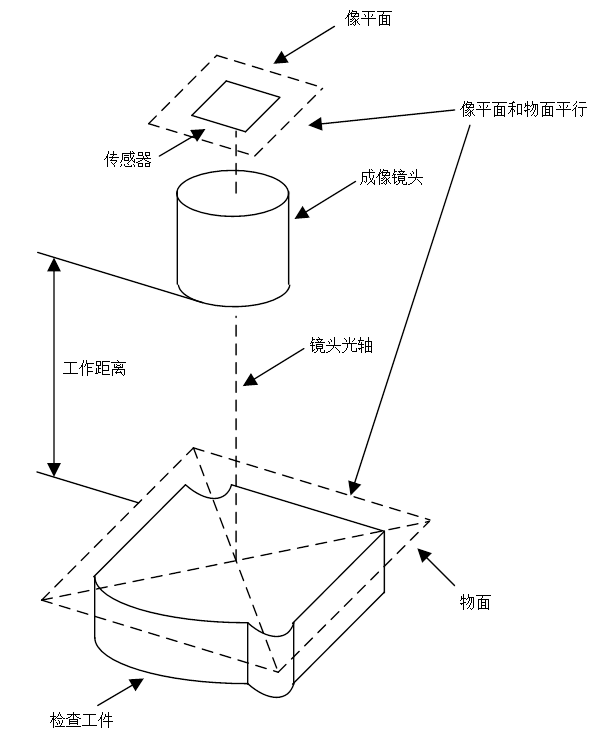 像平面

像平面和物面平行

传感器

成像镜头

工作距离

镜头光轴

物面

检查工件