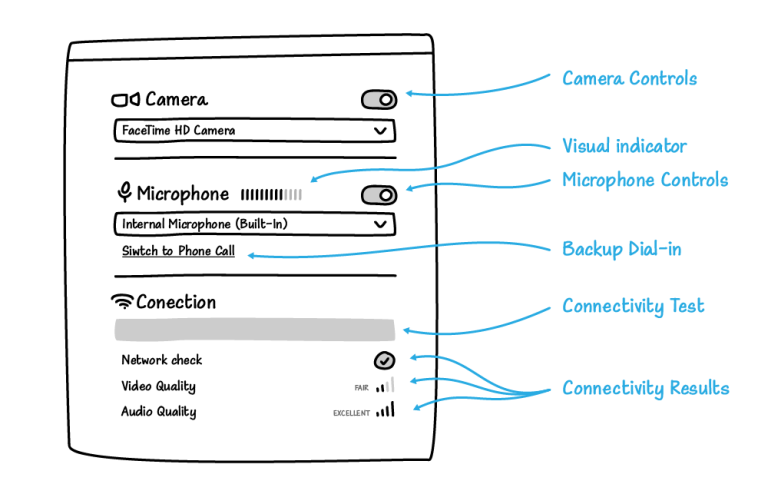 Camera

FaceTime HD Camera

Microphone

Internal Microphone (Built-In)

Siwtch to Phone Call

Conection

Network check

Video Quality FAIR

Audio Quality EXCELLENT

Camera Controls

Visual indicator

Microphone Controls

Backup Dial-in

Connectivity Test

Connectivity Results