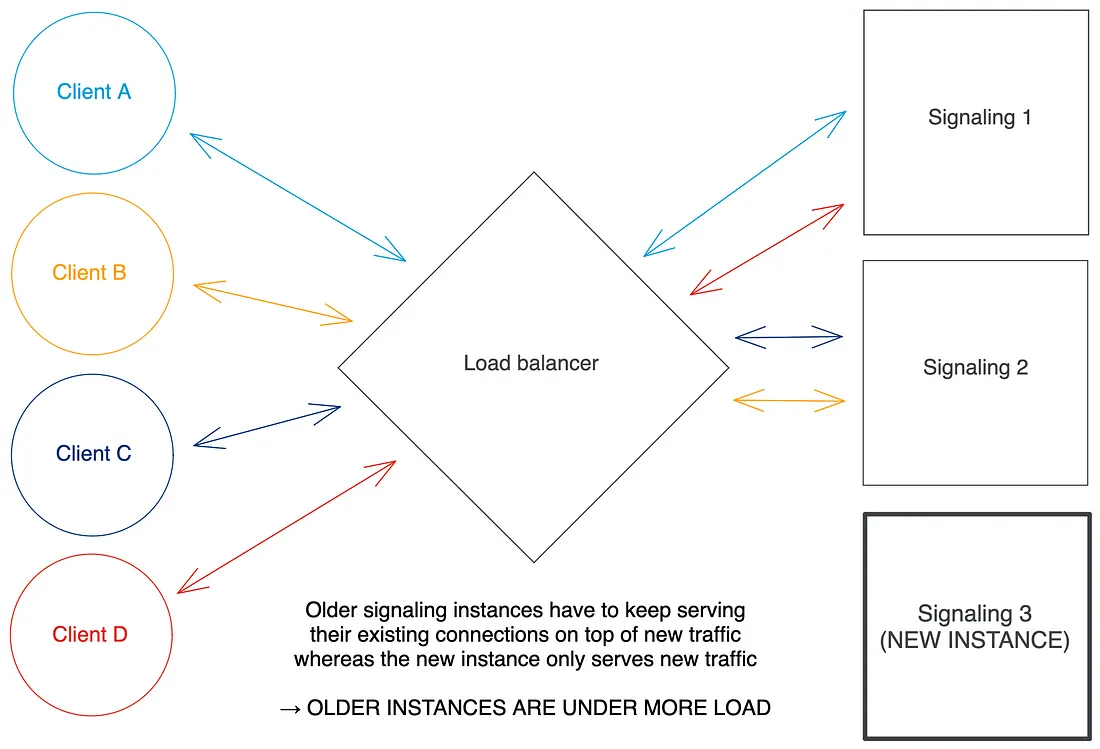 Client A

Client B

Client C

Client D

Load balancer

Signaling 1

Signaling 2

Signaling 3
(NEW INSTANCE)

Older signaling instances have to keep serving their existing connections on top of new traffic whereas the new instance only serves new traffic

→ OLDER INSTANCES ARE UNDER MORE LOAD