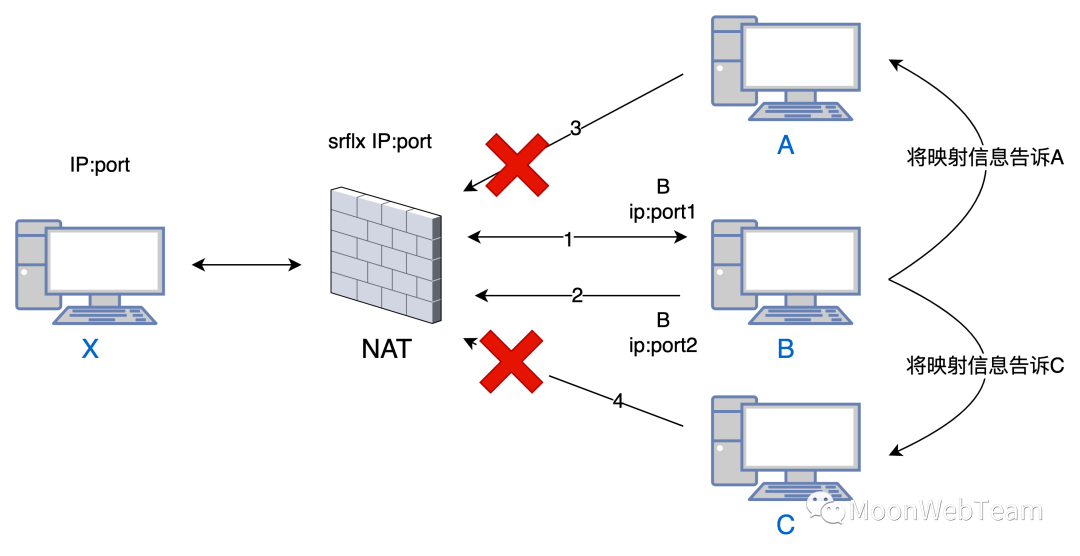 IP:port

X

srflx IP:port

NAT

3

B
ip:port1

1

2

B
ip:port2

4

A

B

C

将映射信息告诉A

将映射信息告诉C

MoonWebTeam