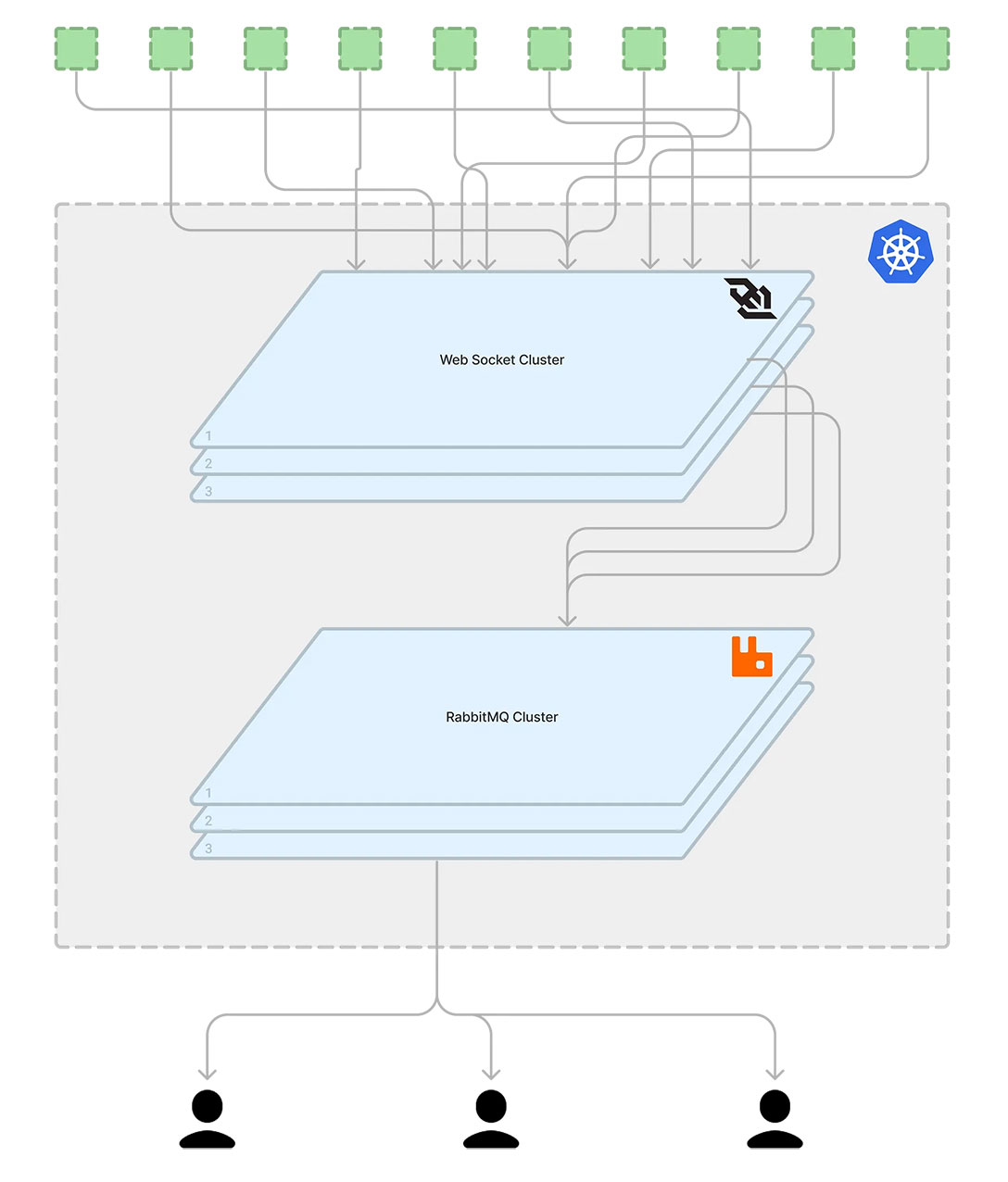 Web Socket Cluster

1
2
3

RabbitMQ Cluster

1
2
3