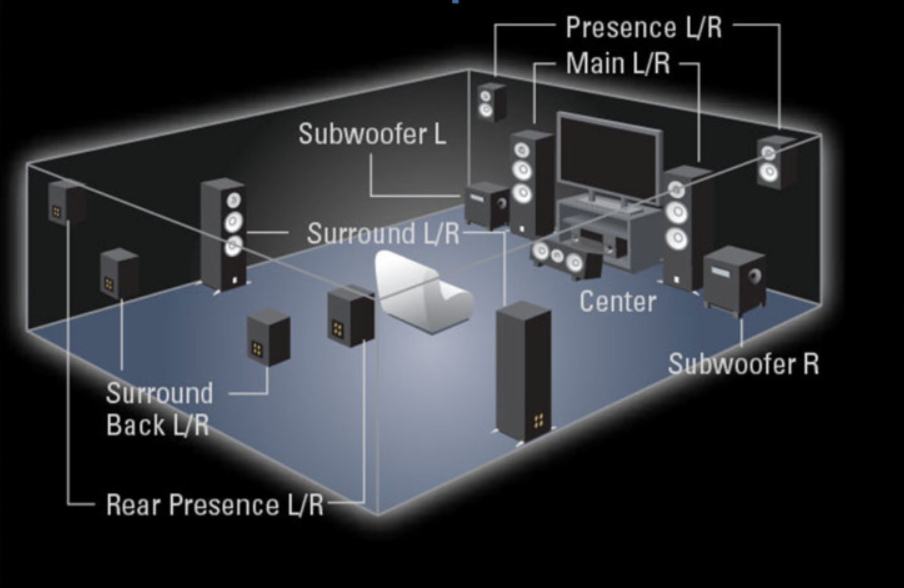 Presence L/R
Main L/R
Subwoofer L
Surround L/R
Center
Subwoofer R
Surround Back L/R
Rear Presence L/R